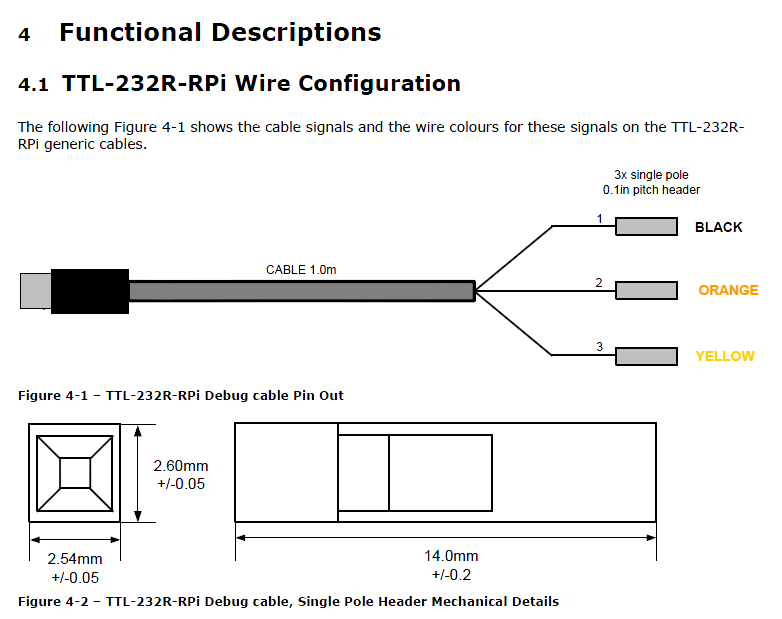 4 Functional Descriptions

4.1 TTL-232R-RPi Wire Configuration

The following Figure 4-1 shows the cable signals and the wire colours for these signals on the TTL-232R-RPi generic cables.

3x single pole
0.1in pitch header

CABLE 1.0m

1 BLACK

2 ORANGE

3 YELLOW

Figure 4-1 – TTL-232R-RPi Debug cable Pin Out

2.60mm
+/-0.05

2.54mm
+/-0.05

14.0mm
+/-0.2

Figure 4-2 – TTL-232R-RPi Debug cable, Single Pole Header Mechanical Details